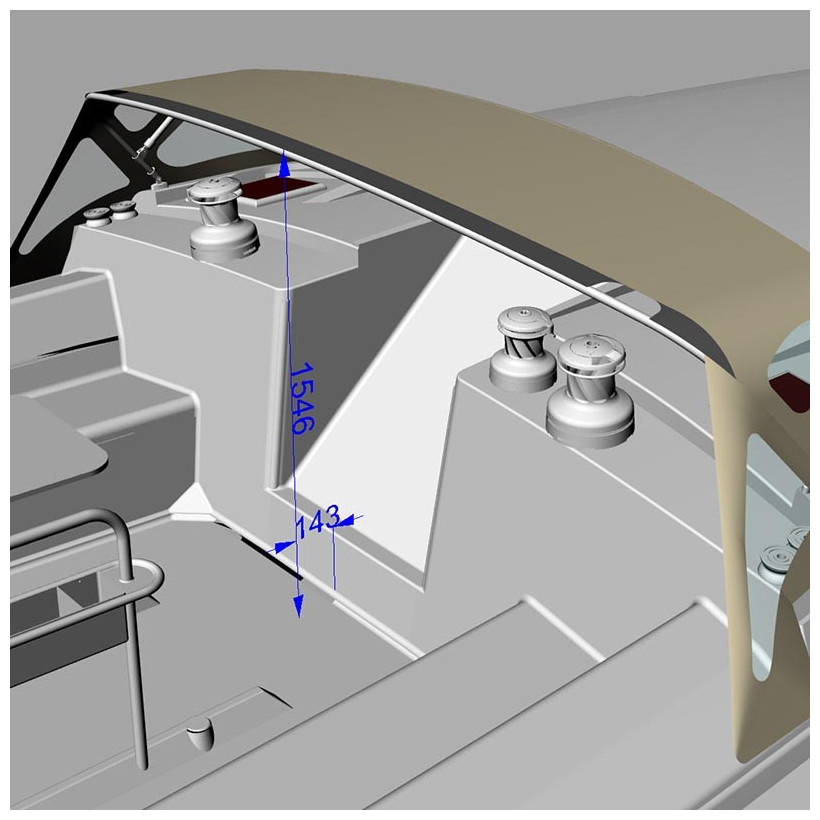 1546

143